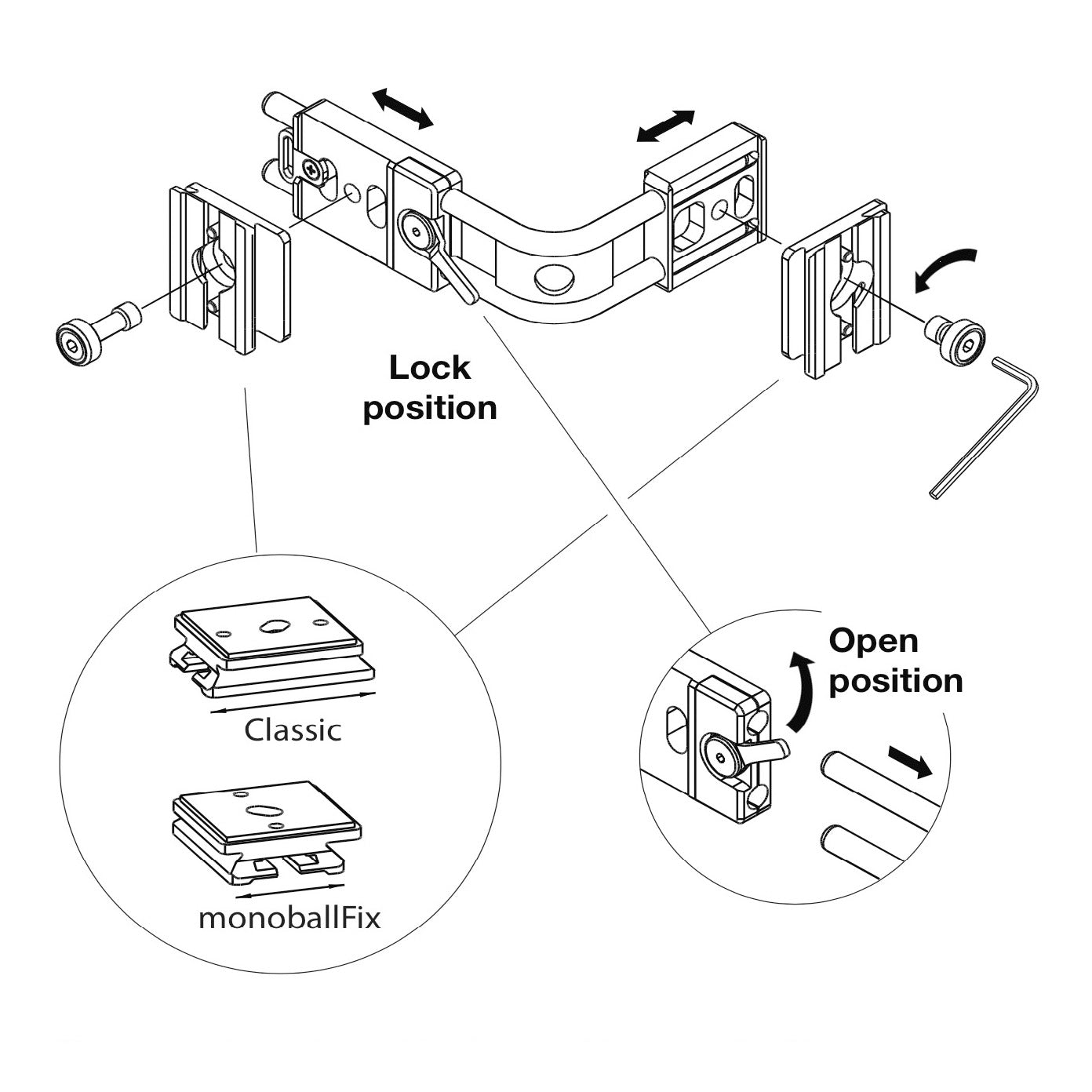 Lock position

Classic

monoballFix

Open position