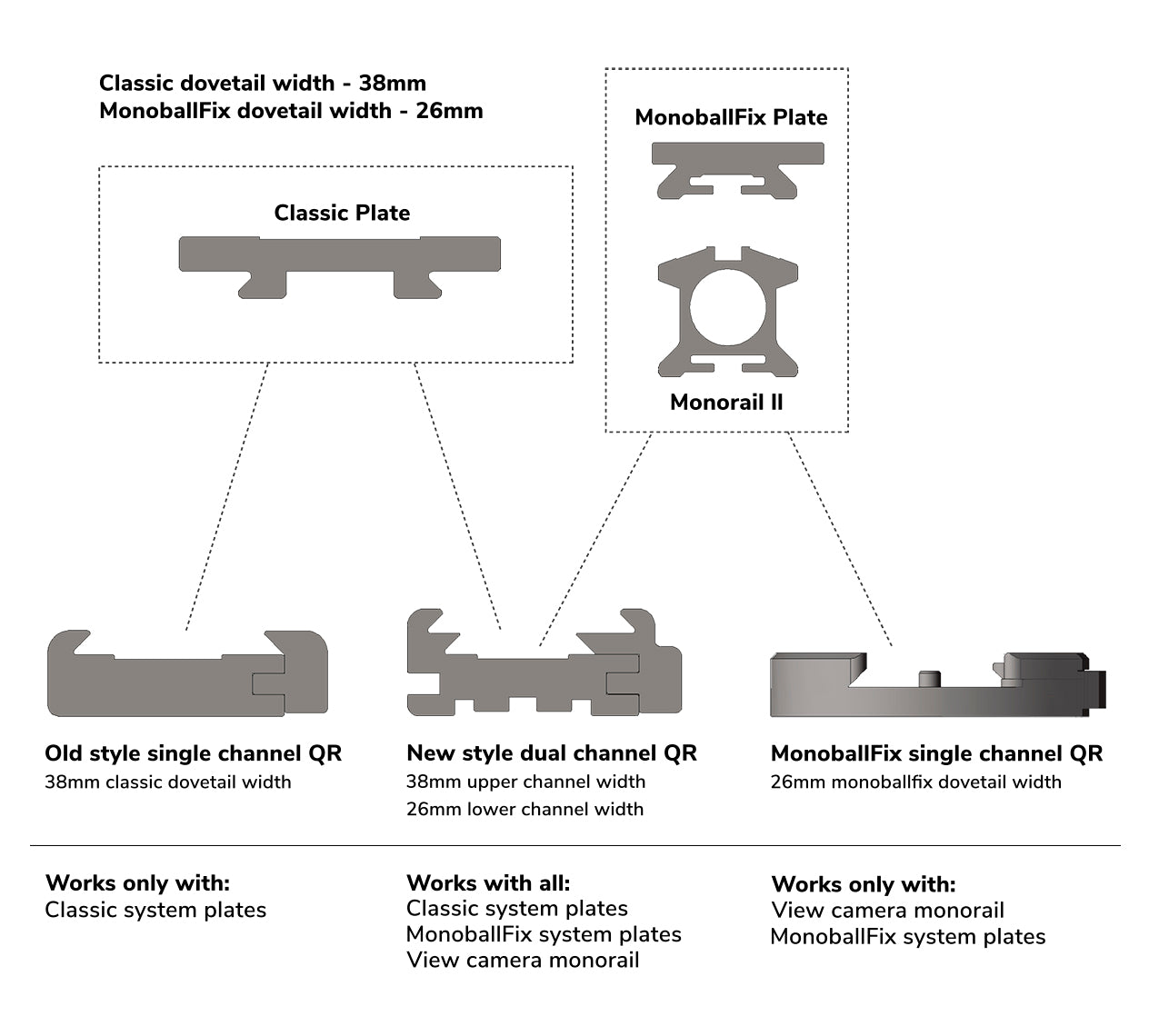 Classic dovetail width - 38mm
MonoballFix dovetail width - 26mm

Classic Plate

MonoballFix Plate

Monorail II

Old style single channel QR
38mm classic dovetail width

New style dual channel QR
38mm upper channel width
26mm lower channel width

MonoballFix single channel QR
26mm monoballfix dovetail width

Works only with:
Classic system plates

Works with all:
Classic system plates
MonoballFix system plates
View camera monorail

Works only with:
View camera monorail
MonoballFix system plates